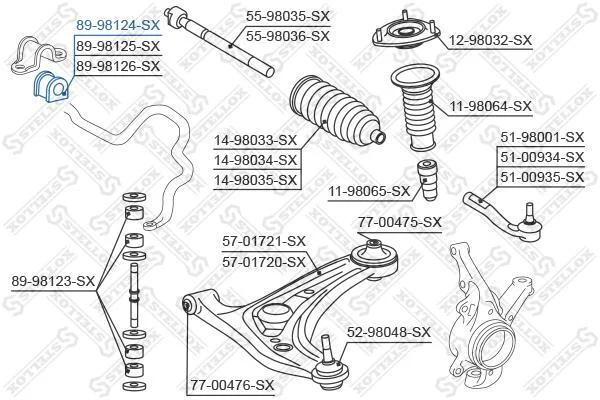 89-98124-SX
89-98125-SX
89-98126-SX

55-98035-SX
55-98036-SX

12-98032-SX

11-98064-SX

14-98033-SX
14-98034-SX
14-98035-SX

51-98001-SX
51-00934-SX
51-00935-SX

11-98065-SX

77-00475-SX

57-01721-SX
57-01720-SX

89-98123-SX

52-98048-SX

77-00476-SX

STELLOX