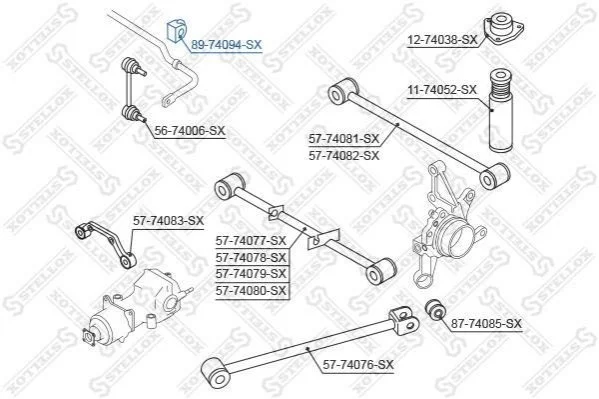 89-74094-SX
12-74038-SX
11-74052-SX
56-74006-SX
57-74081-SX
57-74082-SX
57-74083-SX
57-74077-SX
57-74078-SX
57-74079-SX
57-74080-SX
87-74085-SX
57-74076-SX
STELLOX