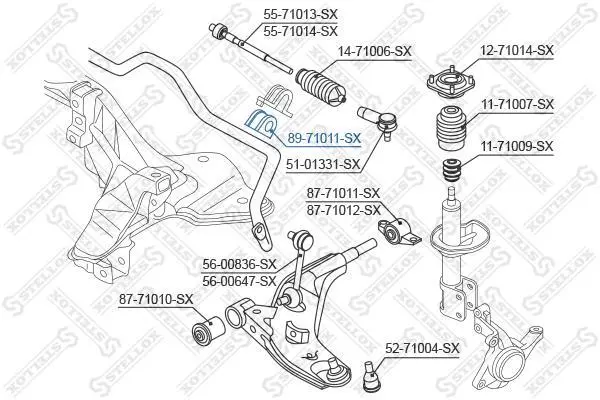 55-71013-SX
55-71014-SX
14-71006-SX
12-71014-SX
11-71007-SX
89-71011-SX
11-71009-SX
51-01331-SX
87-71011-SX
87-71012-SX
56-00836-SX
56-00647-SX
87-71010-SX
52-71004-SX
STELLOX