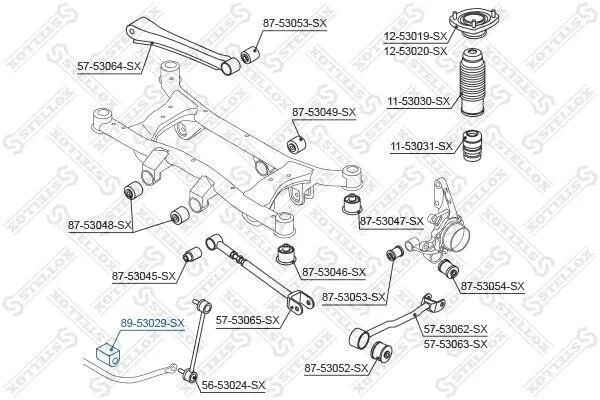 57-53064-SX
87-53053-SX
12-53019-SX
12-53020-SX
11-53030-SX
87-53049-SX
11-53031-SX
87-53048-SX
87-53047-SX
87-53045-SX
87-53046-SX
87-53053-SX
87-53054-SX
89-53029-SX
57-53065-SX
57-53062-SX
57-53063-SX
87-53052-SX
56-53024-SX
STELLOX