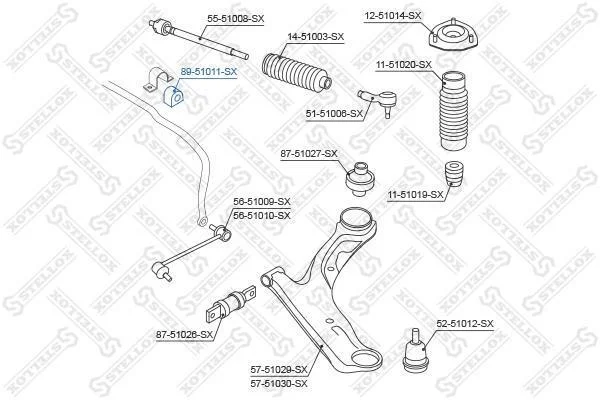 55-51008-SX
12-51014-SX
14-51003-SX
89-51011-SX
11-51020-SX
51-51006-SX
87-51027-SX
11-51019-SX
56-51009-SX
56-51010-SX
87-51026-SX
52-51012-SX
57-51029-SX
57-51030-SX
STELLOX