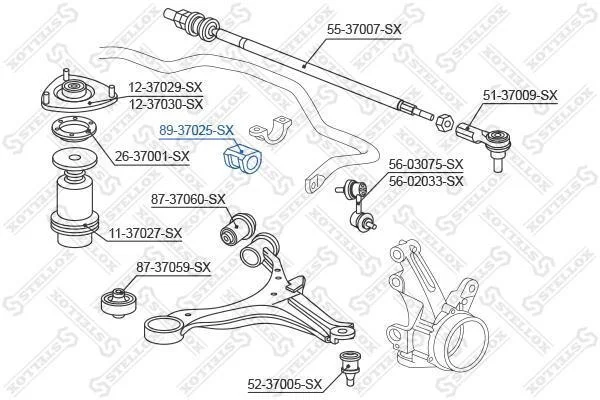 55-37007-SX

12-37029-SX
12-37030-SX

51-37009-SX

89-37025-SX

26-37001-SX

56-03075-SX
56-02033-SX

87-37060-SX

11-37027-SX

87-37059-SX

52-37005-SX

STELLOX