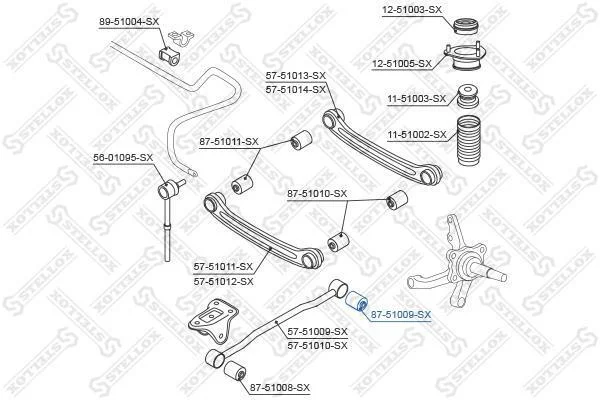 89-51004-SX
12-51003-SX
12-51005-SX
57-51013-SX
57-51014-SX
11-51003-SX
11-51002-SX
87-51011-SX
56-01095-SX
87-51010-SX
57-51011-SX
57-51012-SX
87-51009-SX
57-51009-SX
57-51010-SX
87-51008-SX
STELLOX