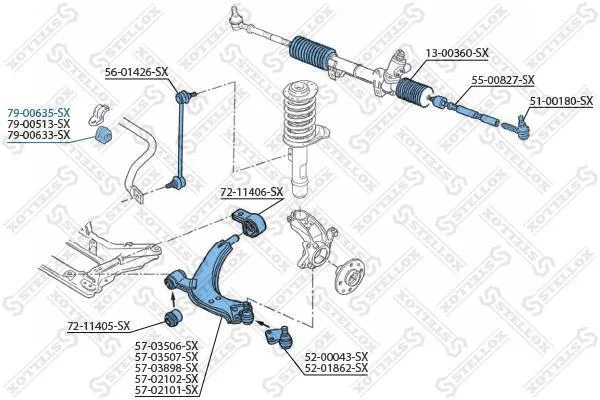 56-01426-SX
13-00360-SX
55-00827-SX
51-00180-SX
79-00635-SX
79-00513-SX
79-00633-SX
72-11406-SX
72-11405-SX
57-03506-SX
57-03507-SX
57-03898-SX
57-02102-SX
57-02101-SX
52-00043-SX
52-01862-SX
STELLOX