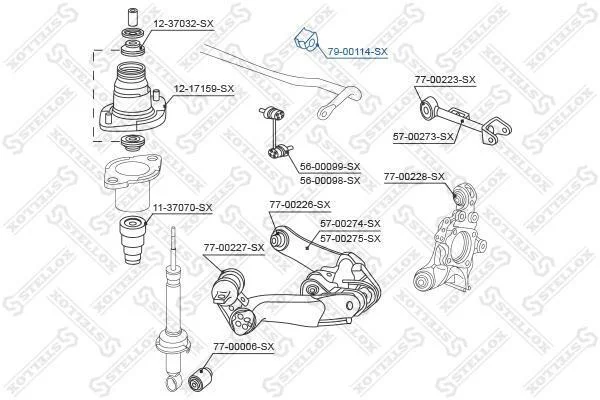 12-37032-SX
79-00114-SX
12-17159-SX
77-00223-SX
57-00273-SX
56-00099-SX
56-00098-SX
77-00228-SX
11-37070-SX
77-00226-SX
57-00274-SX
57-00275-SX
77-00227-SX
77-00006-SX
STELLOX