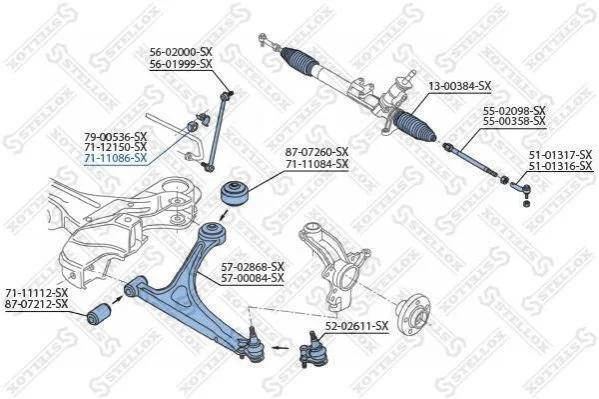 56-02000-SX
56-01999-SX

13-00384-SX

55-02098-SX
55-00358-SX

79-00536-SX
71-12150-SX
71-11086-SX

87-07260-SX
71-11084-SX

51-01317-SX
51-01316-SX

57-02868-SX
57-00084-SX

71-11112-SX
87-07212-SX

52-02611-SX

STELLOX