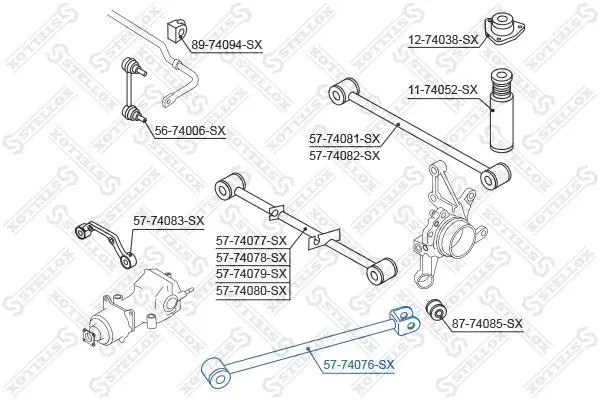 89-74094-SX
12-74038-SX
11-74052-SX
56-74006-SX
57-74081-SX
57-74082-SX
57-74083-SX
57-74077-SX
57-74078-SX
57-74079-SX
57-74080-SX
87-74085-SX
57-74076-SX
STELLOX