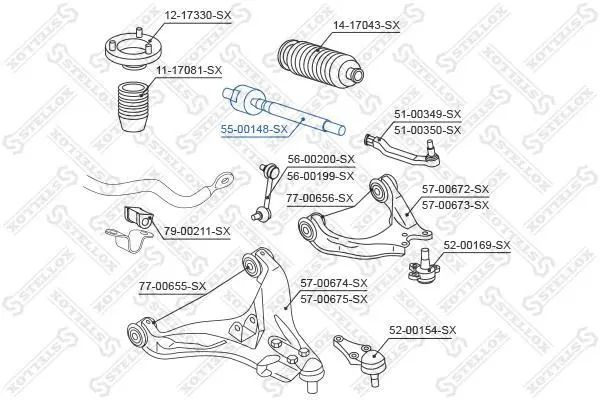 12-17330-SX
14-17043-SX
11-17081-SX
55-00148-SX
51-00349-SX
51-00350-SX
56-00200-SX
56-00199-SX
77-00656-SX
57-00672-SX
57-00673-SX
79-00211-SX
52-00169-SX
77-00655-SX
57-00674-SX
57-00675-SX
52-00154-SX
STELLOX