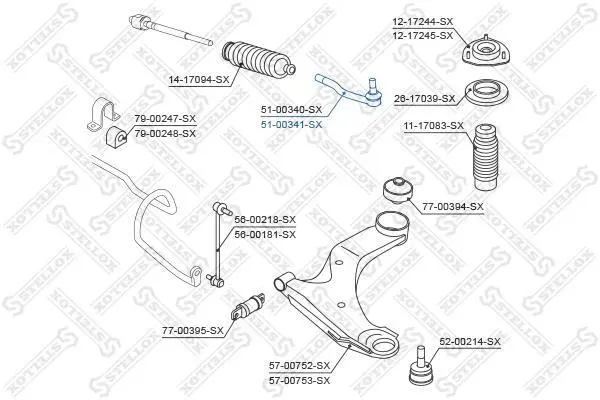 12-17244-SX
12-17245-SX

14-17094-SX

26-17039-SX

51-00340-SX
51-00341-SX

79-00247-SX
79-00248-SX

11-17083-SX

77-00394-SX

56-00218-SX
56-00181-SX

77-00395-SX

52-00214-SX

57-00752-SX
57-00753-SX

STELLOX