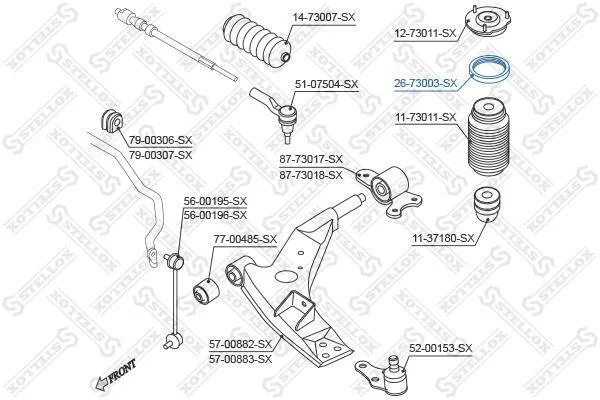 14-73007-SX

12-73011-SX

26-73003-SX

51-07504-SX

11-73011-SX

79-00306-SX
79-00307-SX

87-73017-SX
87-73018-SX

56-00195-SX
56-00196-SX

77-00485-SX

11-37180-SX

57-00882-SX
57-00883-SX

52-00153-SX

FRONT

STELLOX