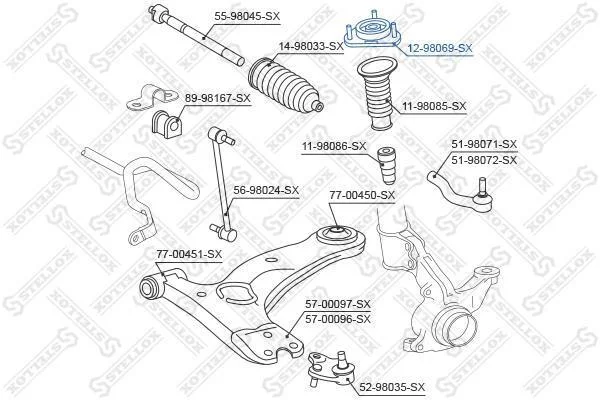 55-98045-SX
14-98033-SX
12-98069-SX
89-98167-SX
11-98085-SX
11-98086-SX
51-98071-SX
51-98072-SX
56-98024-SX
77-00450-SX
77-00451-SX
57-00097-SX
57-00096-SX
52-98035-SX
STELLOX