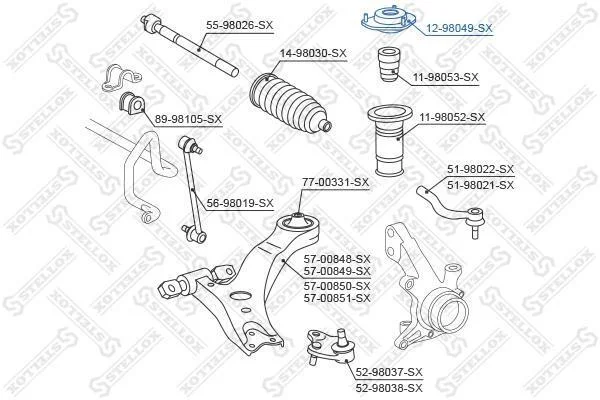 55-98026-SX
12-98049-SX
14-98030-SX
11-98053-SX
89-98105-SX
11-98052-SX
51-98022-SX
51-98021-SX
77-00331-SX
56-98019-SX
57-00848-SX
57-00849-SX
57-00850-SX
57-00851-SX
52-98037-SX
52-98038-SX
STELLOX