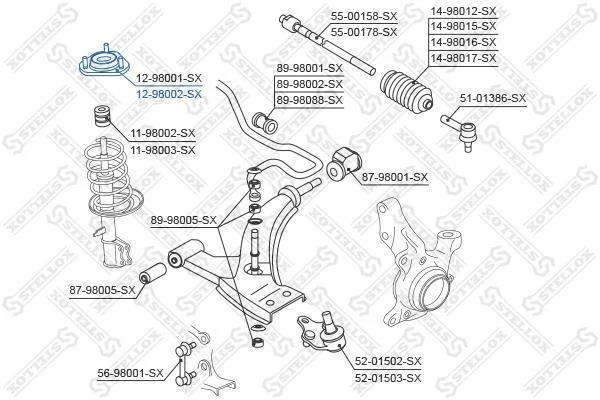 55-00158-SX
55-00178-SX
14-98012-SX
14-98015-SX
14-98016-SX
14-98017-SX
12-98001-SX
12-98002-SX
89-98001-SX
89-98002-SX
89-98088-SX
51-01386-SX
11-98002-SX
11-98003-SX
87-98001-SX
89-98005-SX
87-98005-SX
52-01502-SX
52-01503-SX
56-98001-SX
STELLOX