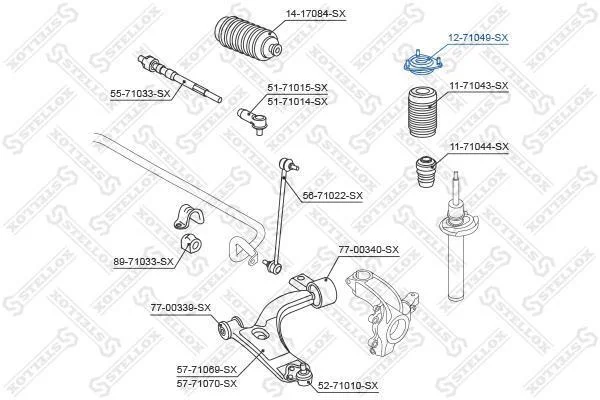 14-17084-SX
12-71049-SX
55-71033-SX
51-71015-SX
51-71014-SX
11-71043-SX
11-71044-SX
56-71022-SX
89-71033-SX
77-00340-SX
77-00339-SX
57-71069-SX
57-71070-SX
52-71010-SX
STELLOX