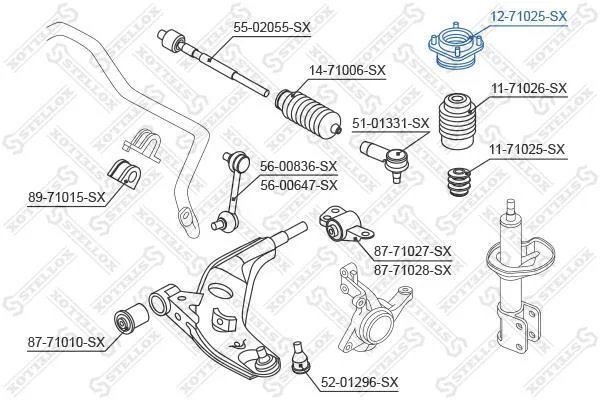 55-02055-SX
12-71025-SX
14-71006-SX
11-71026-SX
51-01331-SX
11-71025-SX
56-00836-SX
56-00647-SX
89-71015-SX
87-71027-SX
87-71028-SX
87-71010-SX
52-01296-SX
STELLOX