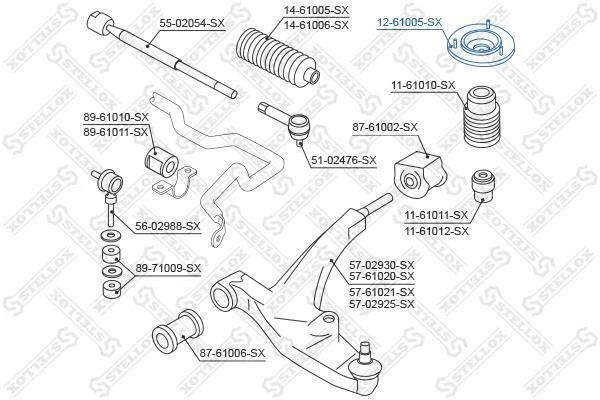 55-02054-SX
14-61005-SX
14-61006-SX
12-61005-SX
11-61010-SX
89-61010-SX
89-61011-SX
87-61002-SX
51-02476-SX
11-61011-SX
11-61012-SX
56-02988-SX
89-71009-SX
57-02930-SX
57-61020-SX
57-61021-SX
57-02925-SX
87-61006-SX
STELLOX