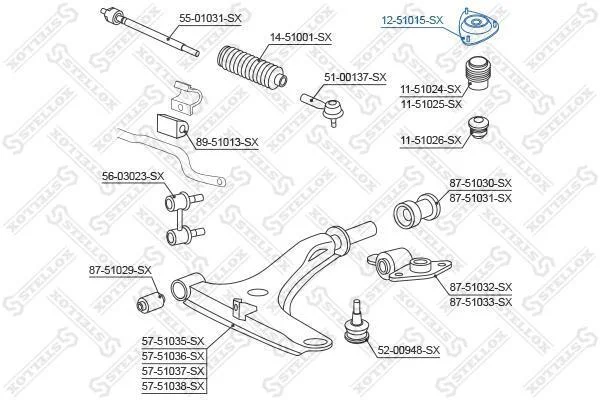 55-01031-SX

14-51001-SX

12-51015-SX

51-00137-SX

11-51024-SX
11-51025-SX

89-51013-SX

11-51026-SX

56-03023-SX

87-51030-SX
87-51031-SX

87-51029-SX

87-51032-SX
87-51033-SX

57-51035-SX
57-51036-SX
57-51037-SX
57-51038-SX

52-00948-SX

STELLOX