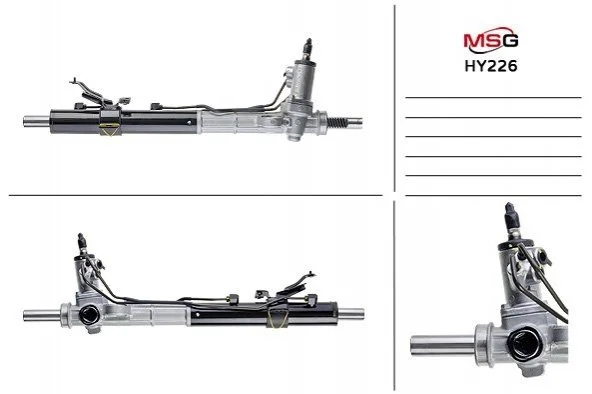 MSG
HY226